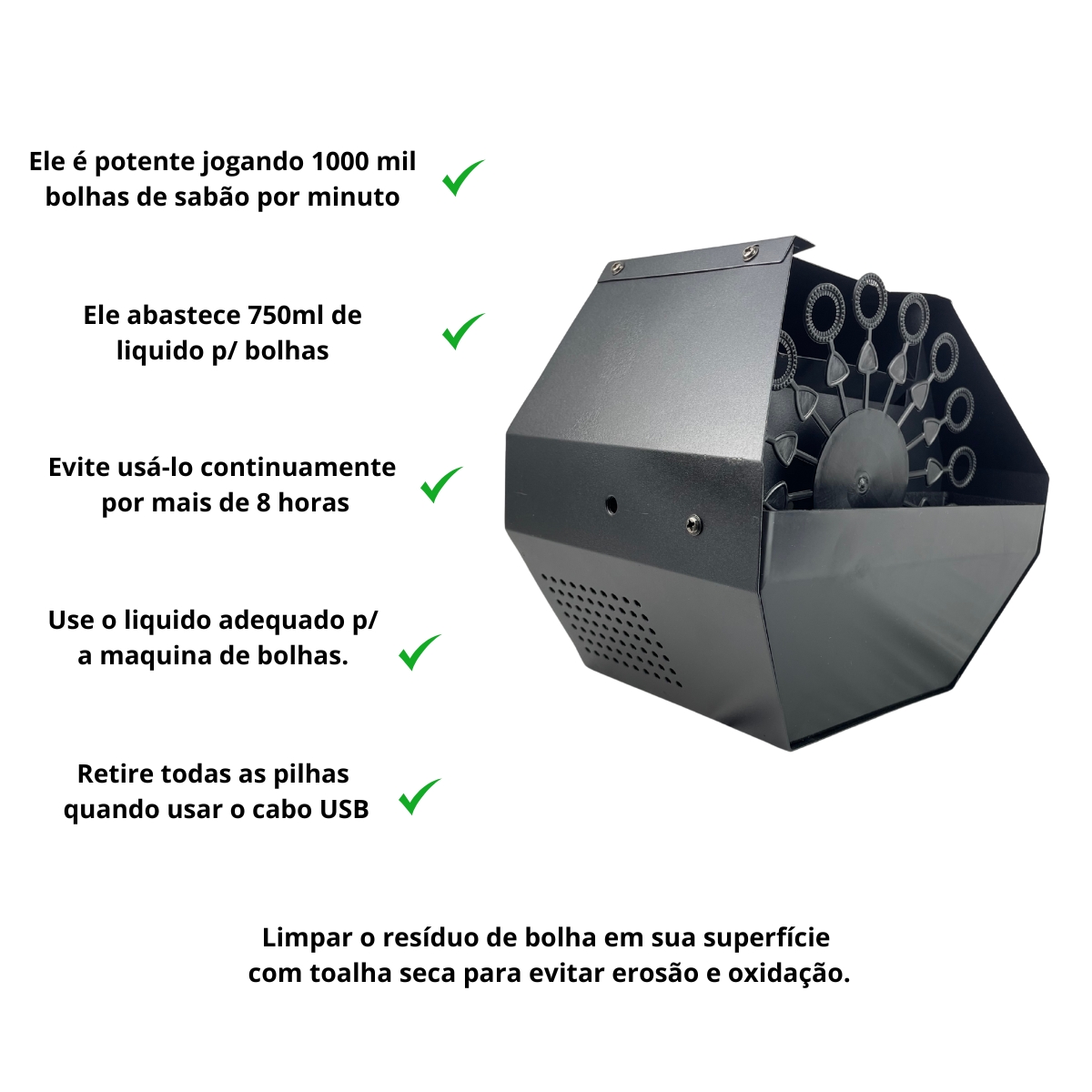 Ele é potente jogando 1000 mil bolhas de sabão por minuto

Ele abastece 750ml de liquido p/ bolhas

Evite usá-lo continuamente por mais de 8 horas

Use o liquido adequado p/ a maquina de bolhas.

Retire todas as pilhas quando usar o cabo USB

Limpar o resíduo de bolha em sua superfície com toalha seca para evitar erosão e oxidação.