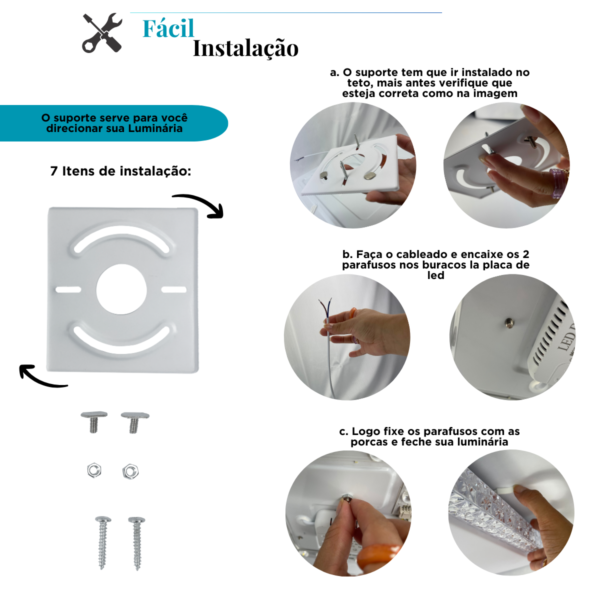 Fácil
Instalação

O suporte serve para você direcionar sua Luminária

7 Itens de instalação:

a. O suporte tem que ir instalado no teto, mais antes verifique que esteja correta como na imagem

b. Faça o cableado e encaixe os 2 parafusos nos buracos la placa de led

LED

c. Logo fixe os parafusos com as porcas e feche sua luminária